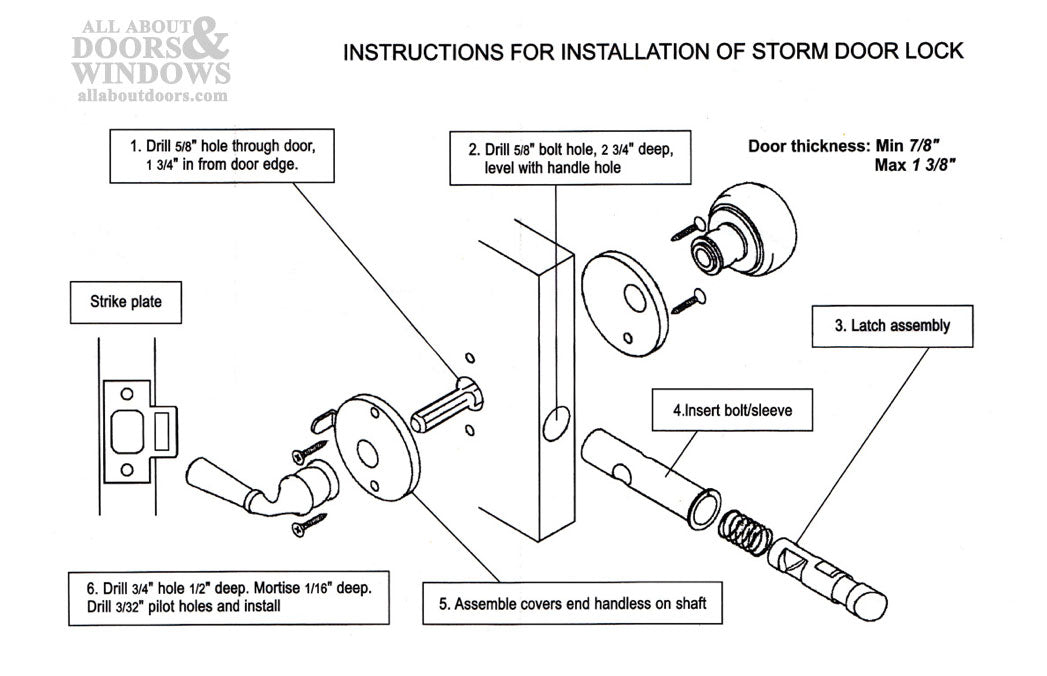 ALL ABOUT DOORS & WINDOWS
allaboutdoors.com

INSTRUCTIONS FOR INSTALLATION OF STORM DOOR LOCK

1. Drill 5/8" hole through door, 1 3/4" in from door edge.

2. Drill 5/8" bolt hole, 2 3/4" deep, level with handle hole

Door thickness: Min 7/8"
Max 1 3/8"

Strike plate

3. Latch assembly

4.Insert bolt/sleeve

6. Drill 3/4" hole 1/2" deep. Mortise 1/16" deep. Drill 3/32" pilot holes and install

5. Assemble covers end handless on shaft