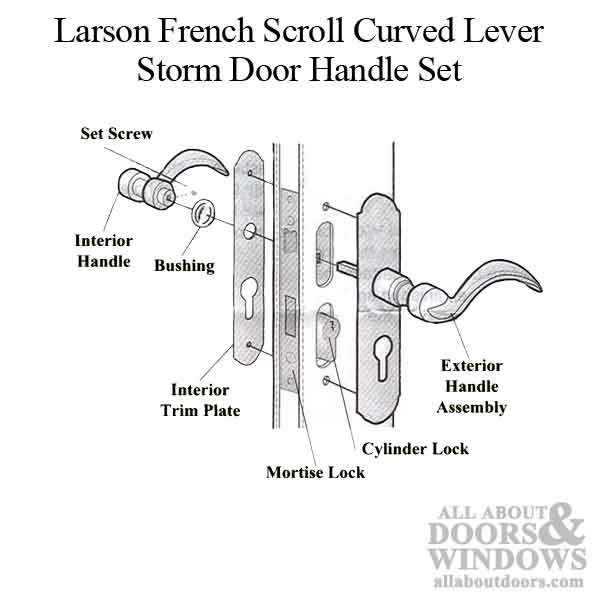 Larson French Scroll Curved Lever
Storm Door Handle Set

Set Screw

Interior Handle

Bushing

Interior Trim Plate

Mortise Lock

Cylinder Lock

Exterior Handle Assembly

ALL ABOUT DOORS & WINDOWS
allaboutdoors.com