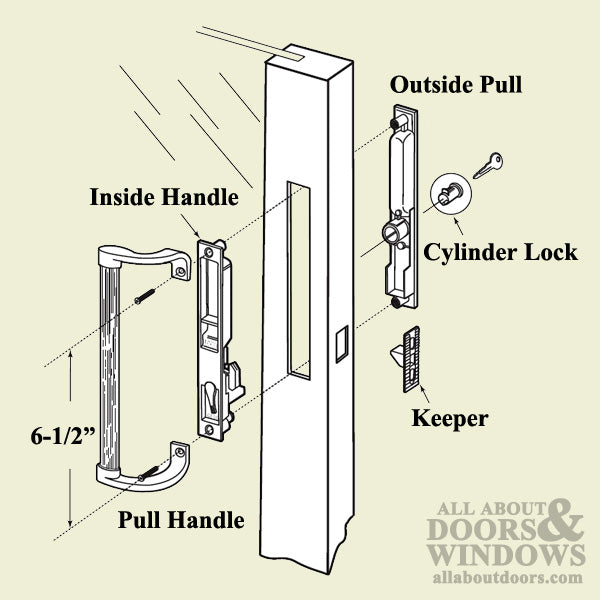 Outside Pull

Inside Handle

Cylinder Lock

Keeper

6-1/2”

Pull Handle

ALL ABOUT DOORS & WINDOWS
allaboutdoors.com