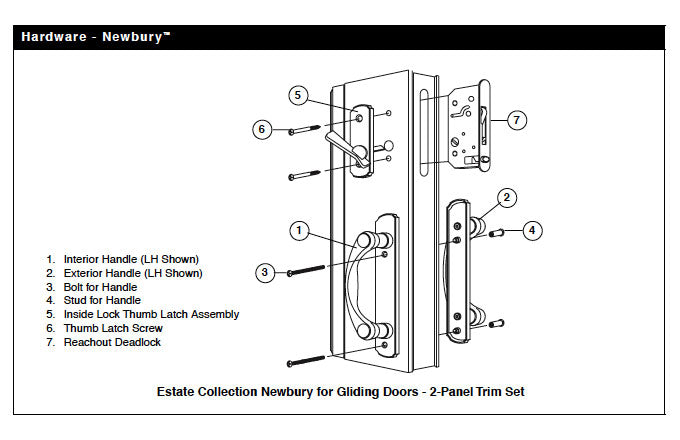 Hardware - Newbury™

5

6

7

2

1

4

3

1. Interior Handle (LH Shown)
2. Exterior Handle (LH Shown)
3. Bolt for Handle
4. Stud for Handle
5. Inside Lock Thumb Latch Assembly
6. Thumb Latch Screw
7. Reachout Deadlock

Estate Collection Newbury for Gliding Doors - 2-Panel Trim Set