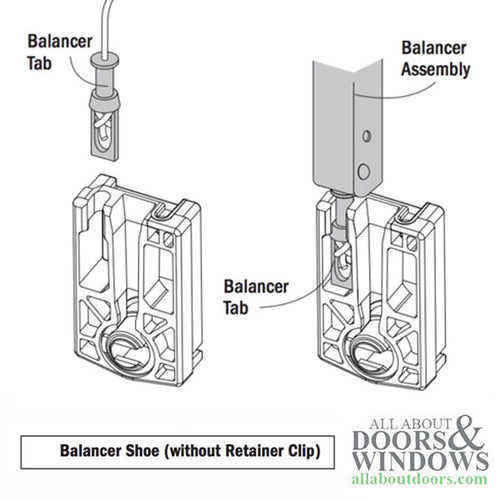 Balancer Tab

Balancer Assembly

Balancer Tab

Balancer Shoe (without Retainer Clip)

ALL ABOUT DOORS & WINDOWS
allaboutdoors.com