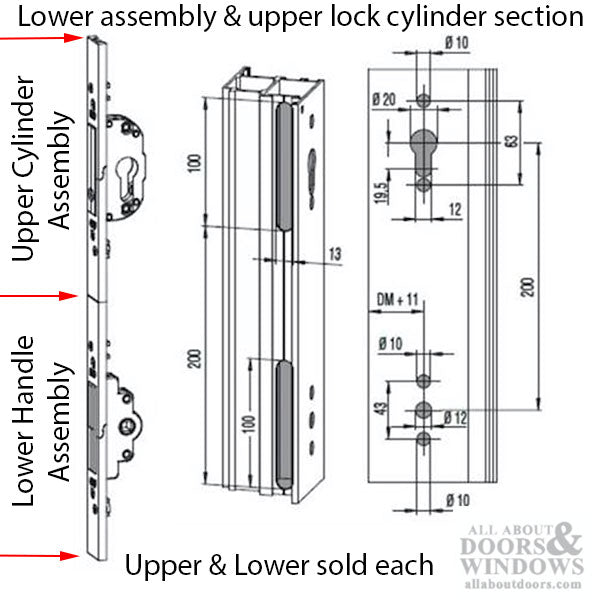 Lower assembly & upper lock cylinder section

Upper Cylinder Assembly

Lower Handle Assembly

100

200

100

13

Ø 10

Ø 20

63

19,5

12

200

DM + 11

Ø 10

43

Ø 12

Ø 10

Upper & Lower sold each

ALL ABOUT DOORS & WINDOWS
allaboutdoors.com