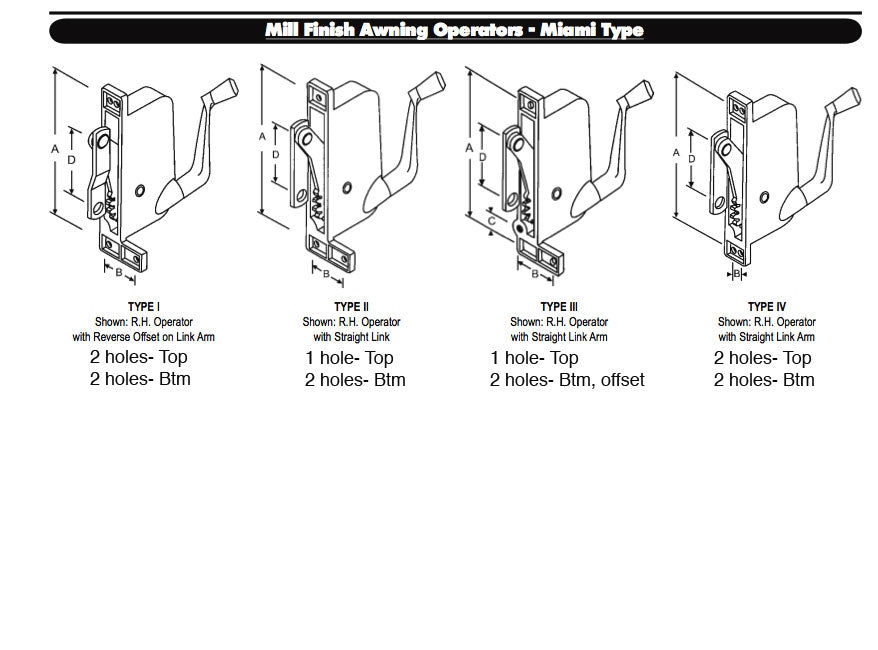 Mill Finish Awning Operators - Miami Type

A
D
B

TYPE I
Shown: R.H. Operator
with Reverse Offset on Link Arm
2 holes- Top
2 holes- Btm

A
D
B

TYPE II
Shown: R.H. Operator
with Straight Link
1 hole- Top
2 holes- Btm

A
D
C
B

TYPE III
Shown: R.H. Operator
with Straight Link Arm
1 hole- Top
2 holes- Btm, offset

A
D
B

TYPE IV
Shown: R.H. Operator
with Straight Link Arm
2 holes- Top
2 holes- Btm