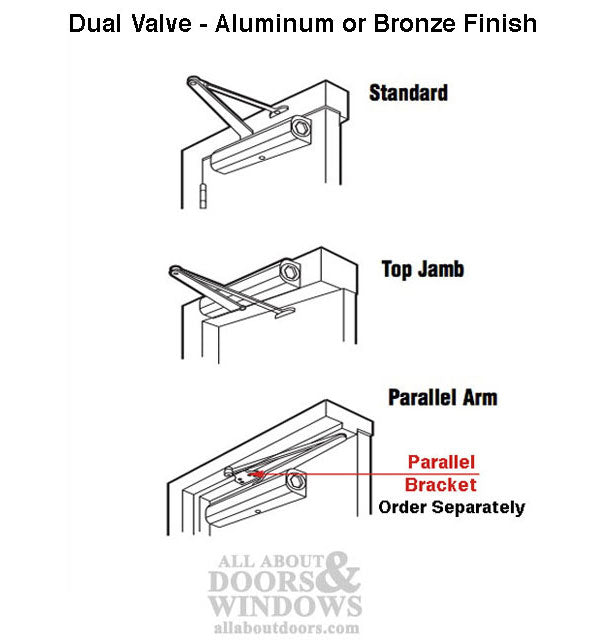 Dual Valve - Aluminum or Bronze Finish

Standard

Top Jamb

Parallel Arm

Parallel Bracket
Order Separately

ALL ABOUT DOORS & WINDOWS
allaboutdoors.com