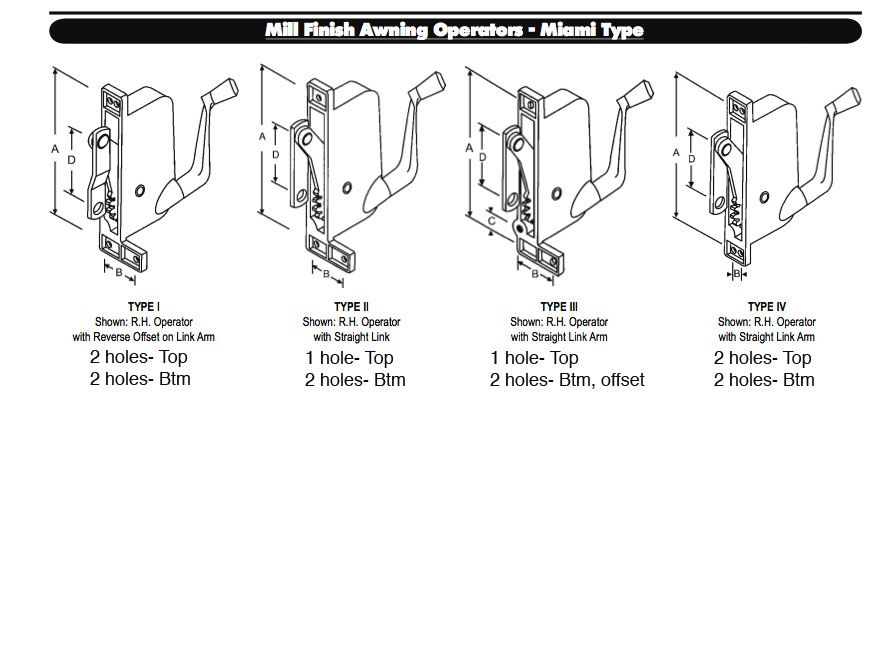 Mill Finish Awning Operators - Miami Type

A
D
B

TYPE I
Shown: R.H. Operator with Reverse Offset on Link Arm
2 holes- Top
2 holes- Btm

A
D
B

TYPE II
Shown: R.H. Operator with Straight Link
1 hole- Top
2 holes- Btm

A
D
C
B

TYPE III
Shown: R.H. Operator with Straight Link Arm
1 hole- Top
2 holes- Btm, offset

A
D
B

TYPE IV
Shown: R.H. Operator with Straight Link Arm
2 holes- Top
2 holes- Btm