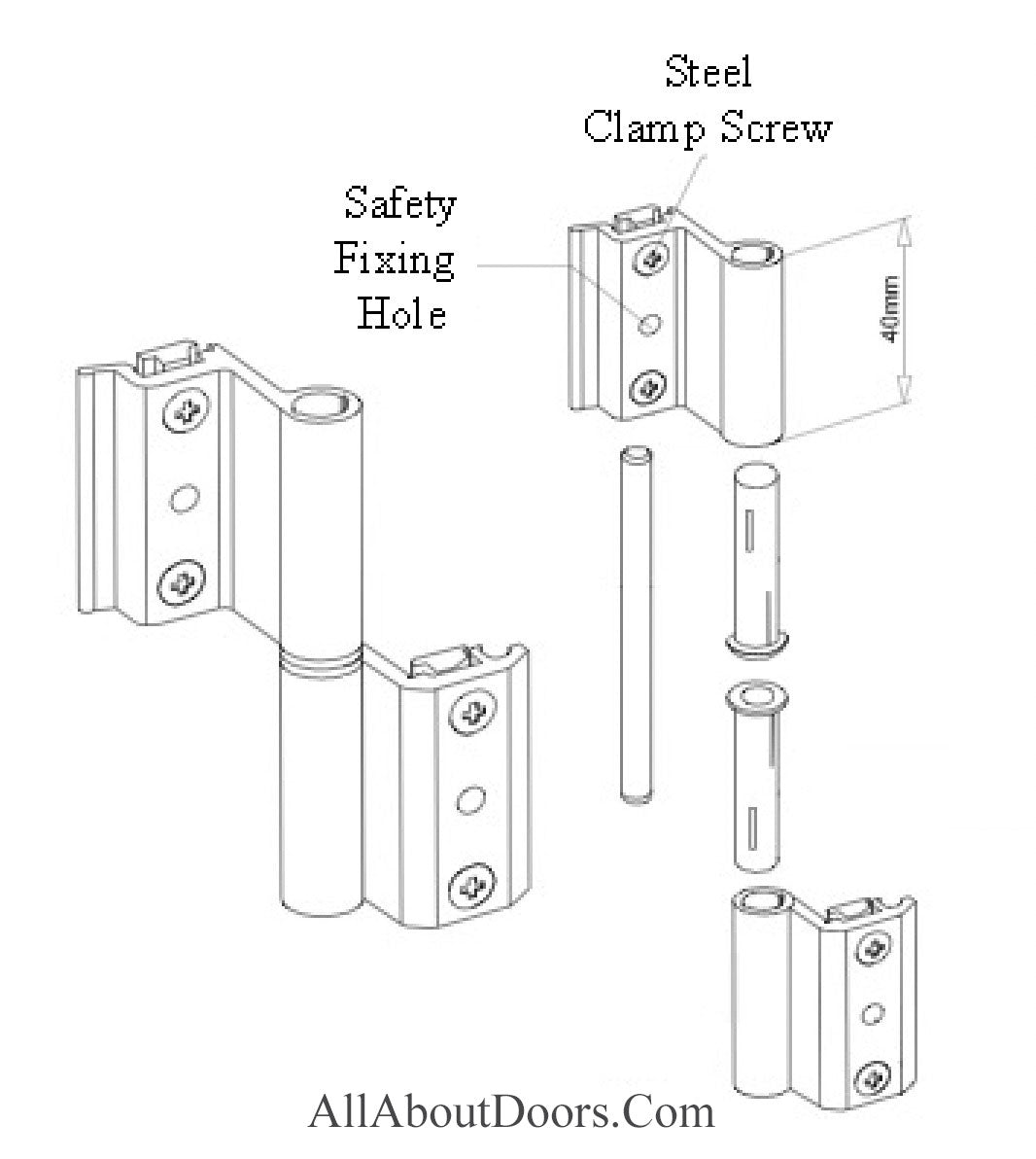 Steel
Clamp Screw

Safety
Fixing
Hole

40mm

AllAboutDoors.Com