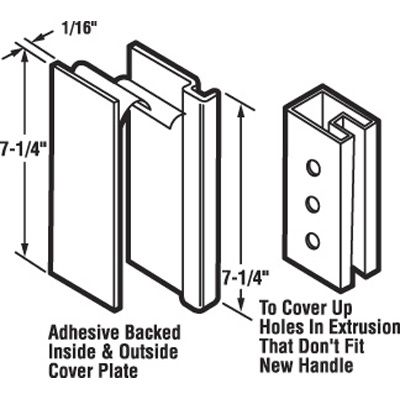 1/16"

7-1/4"

7-1/4"

Adhesive Backed Inside & Outside Cover Plate

To Cover Up Holes In Extrusion That Don't Fit New Handle