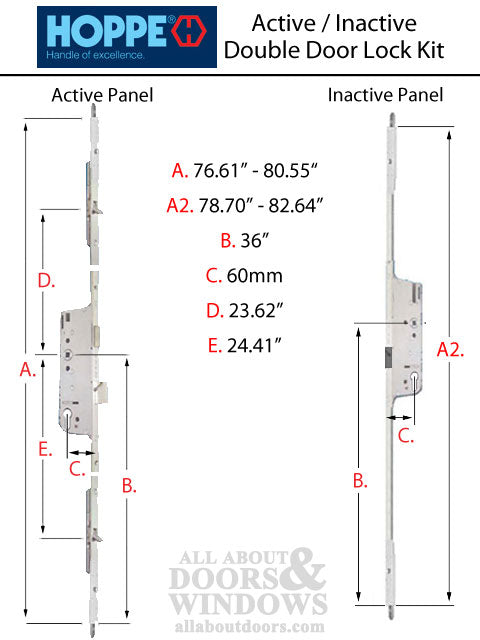 HOPPE®
Handle of excellence.

Active / Inactive
Double Door Lock Kit

Active Panel

Inactive Panel

A. 76.61" - 80.55"
A2. 78.70" - 82.64"
B. 36"
C. 60mm
D. 23.62"
E. 24.41"

D.
A.
E.
C.
B.

A2.
C.
B.

ALL ABOUT DOORS & WINDOWS
allaboutdoors.com