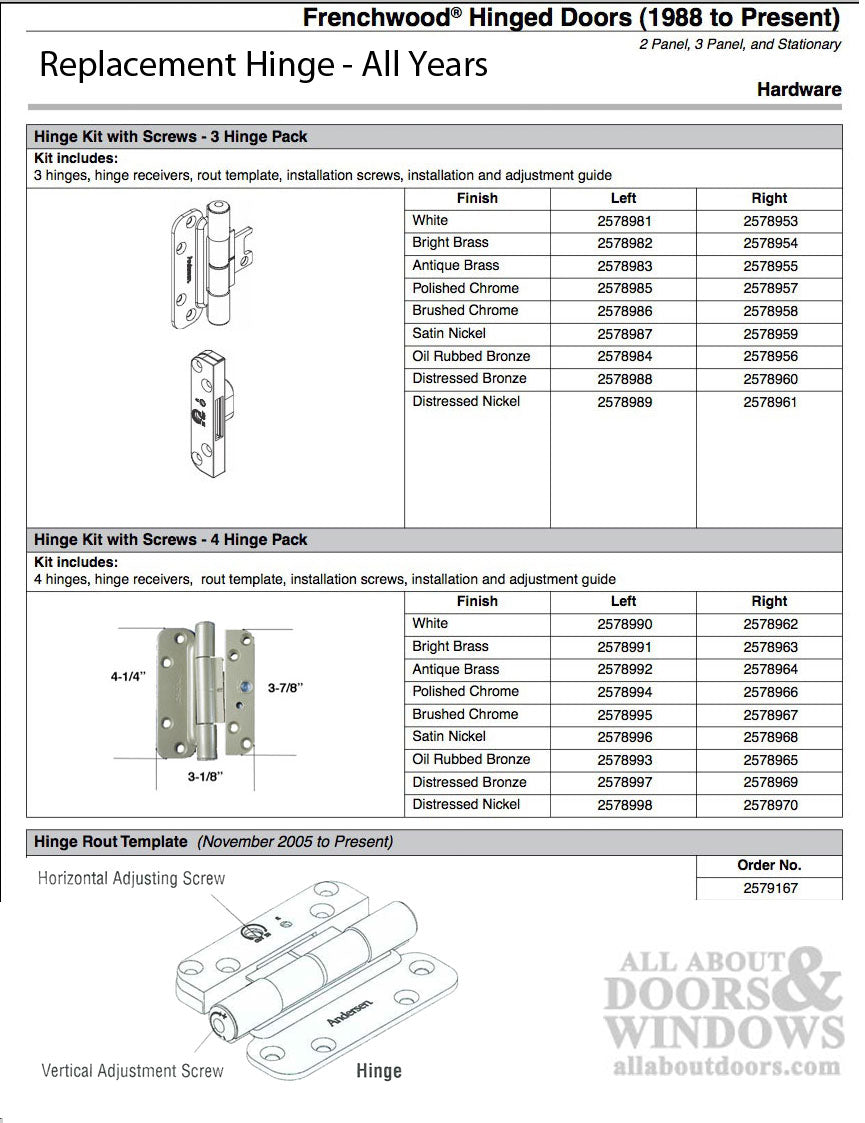 Frenchwood® Hinged Doors (1988 to Present)
2 Panel, 3 Panel, and Stationary

Replacement Hinge - All Years

Hardware

Hinge Kit with Screws - 3 Hinge Pack
Kit includes:
3 hinges, hinge receivers, rout template, installation screws, installation and adjustment guide

| Finish | Left | Right |
|---|---|---|
| White | 2578981 | 2578953 |
| Bright Brass | 2578982 | 2578954 |
| Antique Brass | 2578983 | 2578955 |
| Polished Chrome | 2578985 | 2578957 |
| Brushed Chrome | 2578986 | 2578958 |
| Satin Nickel | 2578987 | 2578959 |
| Oil Rubbed Bronze | 2578984 | 2578956 |
| Distressed Bronze | 2578988 | 2578960 |
| Distressed Nickel | 2578989 | 2578961 |

Hinge Kit with Screws - 4 Hinge Pack
Kit includes:
4 hinges, hinge receivers, rout template, installation screws, installation and adjustment guide

4-1/4" 3-7/8" 3-1/8"

| Finish | Left | Right |
|---|---|---|
| White | 2578990 | 2578962 |
| Bright Brass | 2578991 | 2578963 |
| Antique Brass | 2578992 | 2578964 |
| Polished Chrome | 2578994 | 2578966 |
| Brushed Chrome | 2578995 | 2578967 |
| Satin Nickel | 2578996 | 2578968 |
| Oil Rubbed Bronze | 2578993 | 2578965 |
| Distressed Bronze | 2578997 | 2578969 |
| Distressed Nickel | 2578998 | 2578970 |

Hinge Rout Template (November 2005 to Present)

| Order No. |
|---|
| 2579167 |

Horizontal Adjusting Screw
Andersen
Vertical Adjustment Screw
Hinge

ALL ABOUT DOORS & WINDOWS
allaboutdoors.com