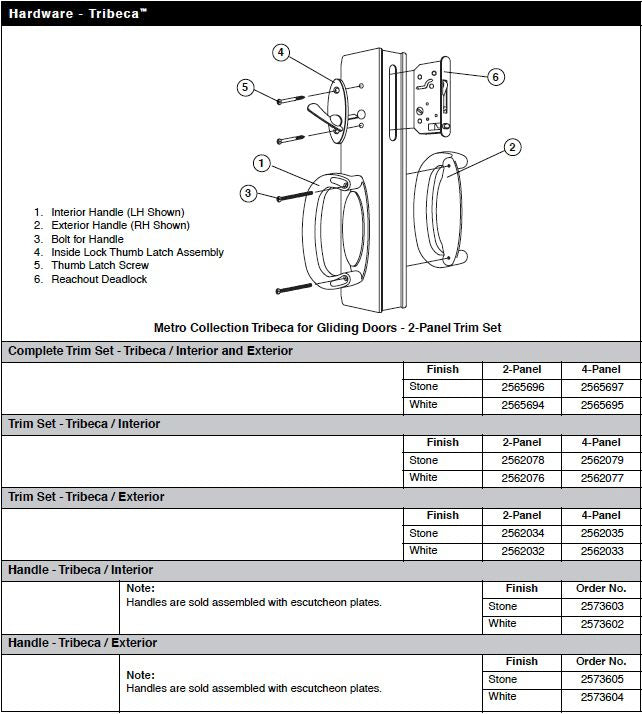 Hardware - Tribeca™

4
5
6
2
1
3

1. Interior Handle (LH Shown)
2. Exterior Handle (RH Shown)
3. Bolt for Handle
4. Inside Lock Thumb Latch Assembly
5. Thumb Latch Screw
6. Reachout Deadlock

Metro Collection Tribeca for Gliding Doors - 2-Panel Trim Set

Complete Trim Set - Tribeca / Interior and Exterior

| Finish | 2-Panel | 4-Panel |
|---|---|---|
| Stone | 2565696 | 2565697 |
| White | 2565694 | 2565695 |

Trim Set - Tribeca / Interior

| Finish | 2-Panel | 4-Panel |
|---|---|---|
| Stone | 2562078 | 2562079 |
| White | 2562076 | 2562077 |

Trim Set - Tribeca / Exterior

| Finish | 2-Panel | 4-Panel |
|---|---|---|
| Stone | 2562034 | 2562035 |
| White | 2562032 | 2562033 |

Handle - Tribeca / Interior

Note:
Handles are sold assembled with escutcheon plates.

| Finish | Order No. |
|---|---|
| Stone | 2573603 |
| White | 2573602 |

Handle - Tribeca / Exterior

Note:
Handles are sold assembled with escutcheon plates.

| Finish | Order No. |
|---|---|
| Stone | 2573605 |
| White | 2573604 |