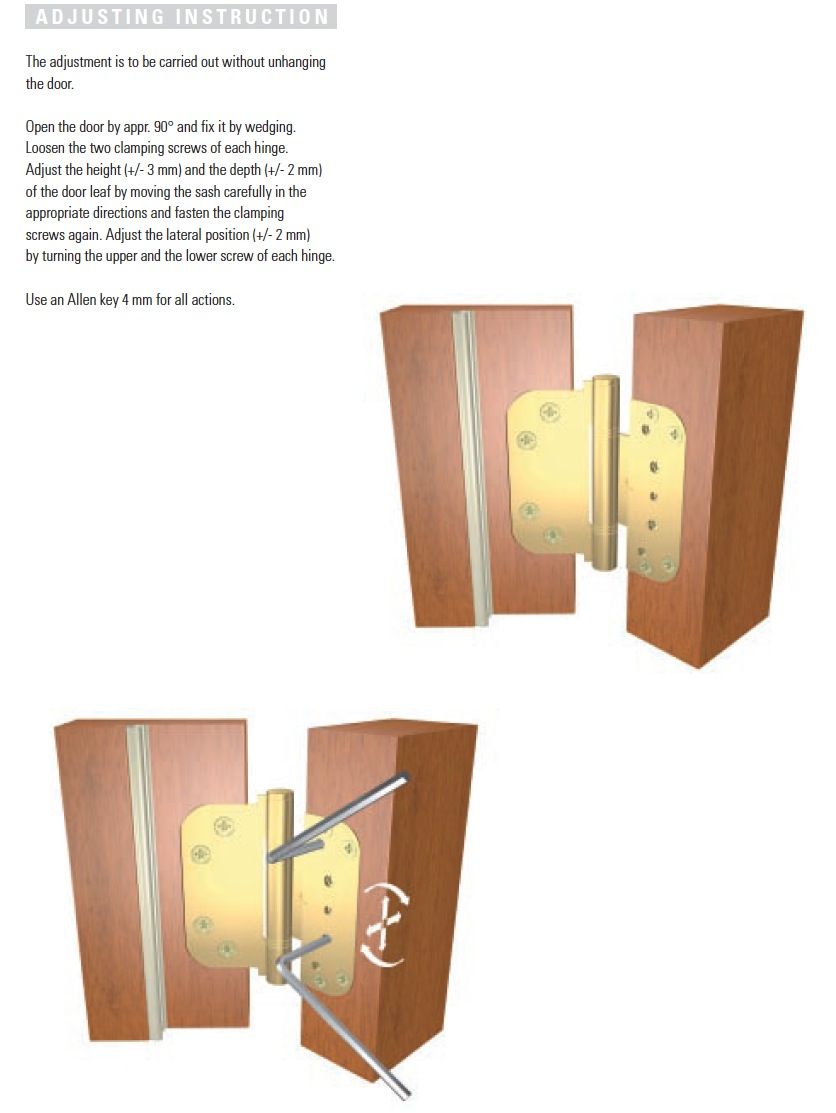 ADJUSTING INSTRUCTION

The adjustment is to be carried out without unhanging the door.

Open the door by appr. 90° and fix it by wedging. Loosen the two clamping screws of each hinge. Adjust the height (+/- 3 mm) and the depth (+/- 2 mm) of the door leaf by moving the sash carefully in the appropriate directions and fasten the clamping screws again. Adjust the lateral position (+/- 2 mm) by turning the upper and the lower screw of each hinge.

Use an Allen key 4 mm for all actions.