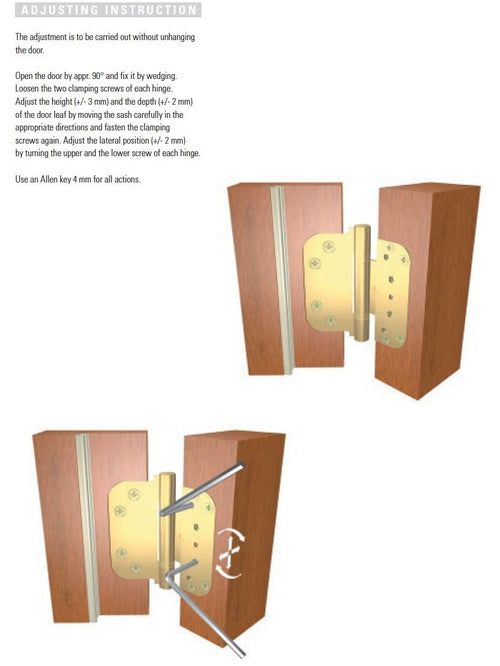 ADJUSTING INSTRUCTION

The adjustment is to be carried out without unhanging the door.

Open the door by appr. 90° and fix it by wedging. Loosen the two clamping screws of each hinge. Adjust the height (+/- 3 mm) and the depth (+/- 2 mm) of the door leaf by moving the sash carefully in the appropriate directions and fasten the clamping screws again. Adjust the lateral position (+/- 2 mm) by turning the upper and the lower screw of each hinge.

Use an Allen key 4 mm for all actions.