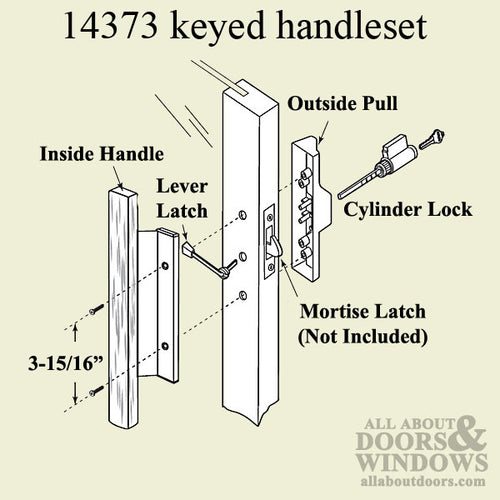 14373 keyed handleset

Outside Pull

Inside Handle

Lever Latch

Cylinder Lock

Mortise Latch (Not Included)

3-15/16"

ALL ABOUT DOORS & WINDOWS allaboutdoors.com