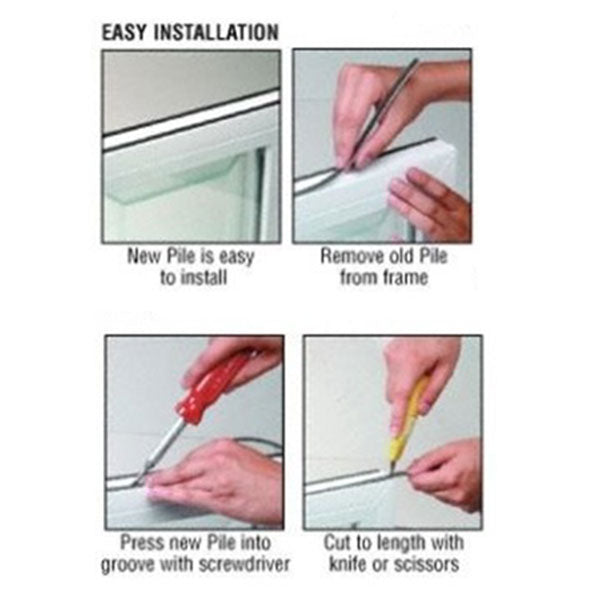 EASY INSTALLATION

New Pile is easy to install

Remove old Pile from frame

Press new Pile into groove with screwdriver

Cut to length with knife or scissors