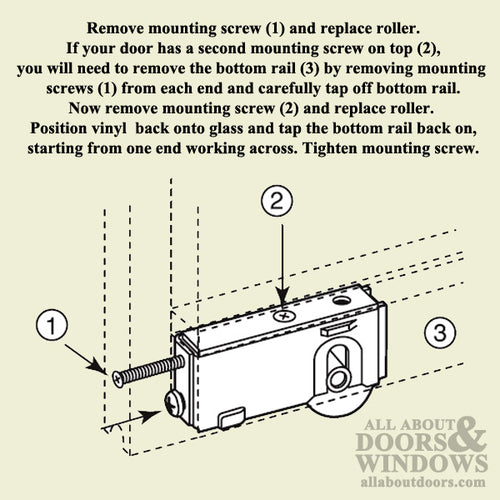 Remove mounting screw (1) and replace roller.
If your door has a second mounting screw on top (2),
you will need to remove the bottom rail (3) by removing mounting screws (1) from each end and carefully tap off bottom rail.
Now remove mounting screw (2) and replace roller.
Position vinyl back onto glass and tap the bottom rail back on, starting from one end working across. Tighten mounting screw.

2

1

3

ALL ABOUT DOORS & WINDOWS
allaboutdoors.com