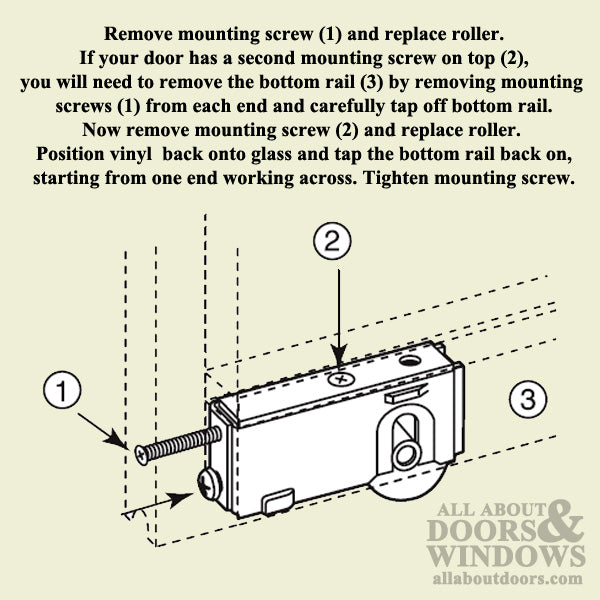 Remove mounting screw (1) and replace roller.
If your door has a second mounting screw on top (2), you will need to remove the bottom rail (3) by removing mounting screws (1) from each end and carefully tap off bottom rail.
Now remove mounting screw (2) and replace roller.
Position vinyl back onto glass and tap the bottom rail back on, starting from one end working across. Tighten mounting screw.

2

1

3

ALL ABOUT DOORS & WINDOWS
allaboutdoors.com