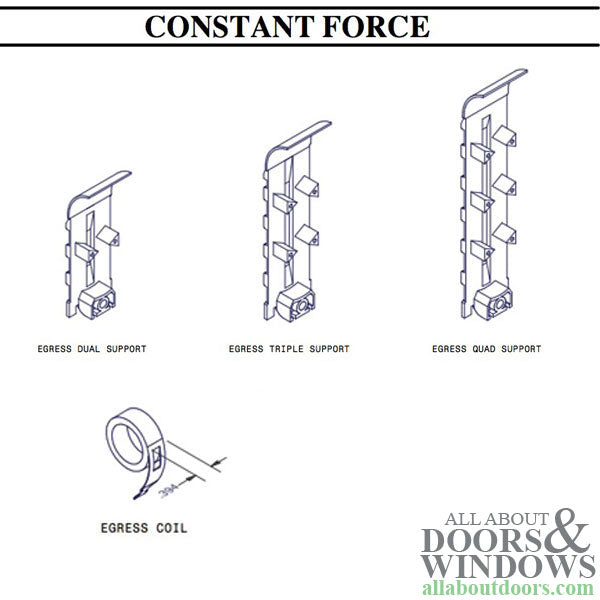 CONSTANT FORCE

EGRESS DUAL SUPPORT

EGRESS TRIPLE SUPPORT

EGRESS QUAD SUPPORT

.394

EGRESS COIL

ALL ABOUT DOORS & WINDOWS
allaboutdoors.com