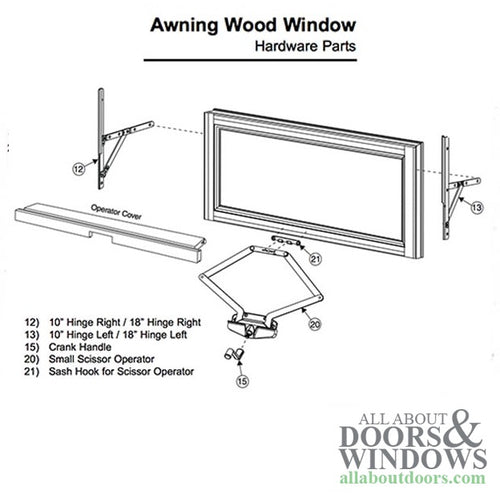 Awning Wood Window
Hardware Parts

12

Operator Cover

13

21

20

15

12) 10" Hinge Right / 18" Hinge Right
13) 10" Hinge Left / 18" Hinge Left
15) Crank Handle
20) Small Scissor Operator
21) Sash Hook for Scissor Operator

ALL ABOUT DOORS & WINDOWS
allaboutdoors.com