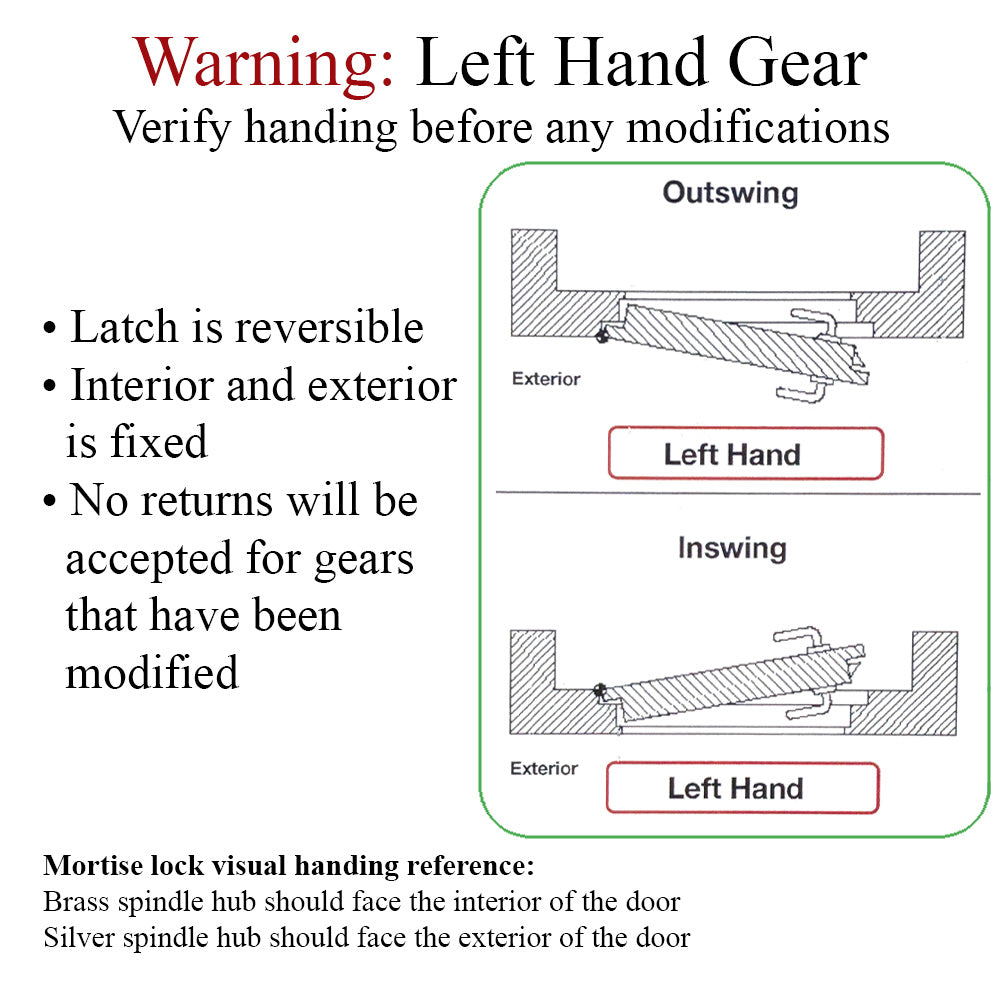 Warning: Left Hand Gear
Verify handing before any modifications

• Latch is reversible
• Interior and exterior is fixed
• No returns will be accepted for gears that have been modified

Outswing

Exterior

Left Hand

Inswing

Exterior

Left Hand

Mortise lock visual handing reference:
Brass spindle hub should face the interior of the door
Silver spindle hub should face the exterior of the door