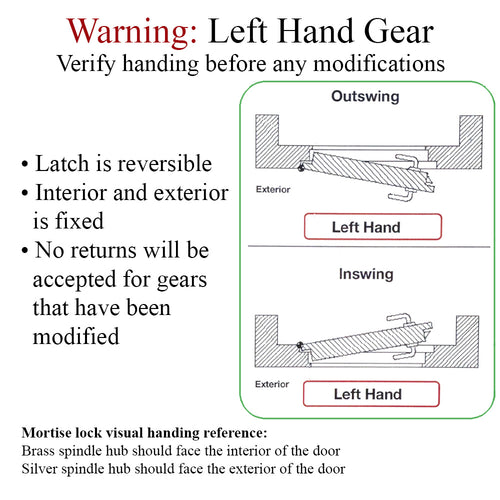 Warning: Left Hand Gear
Verify handing before any modifications

• Latch is reversible
• Interior and exterior is fixed
• No returns will be accepted for gears that have been modified

Outswing

Exterior

Left Hand

Inswing

Exterior

Left Hand

Mortise lock visual handing reference:
Brass spindle hub should face the interior of the door
Silver spindle hub should face the exterior of the door