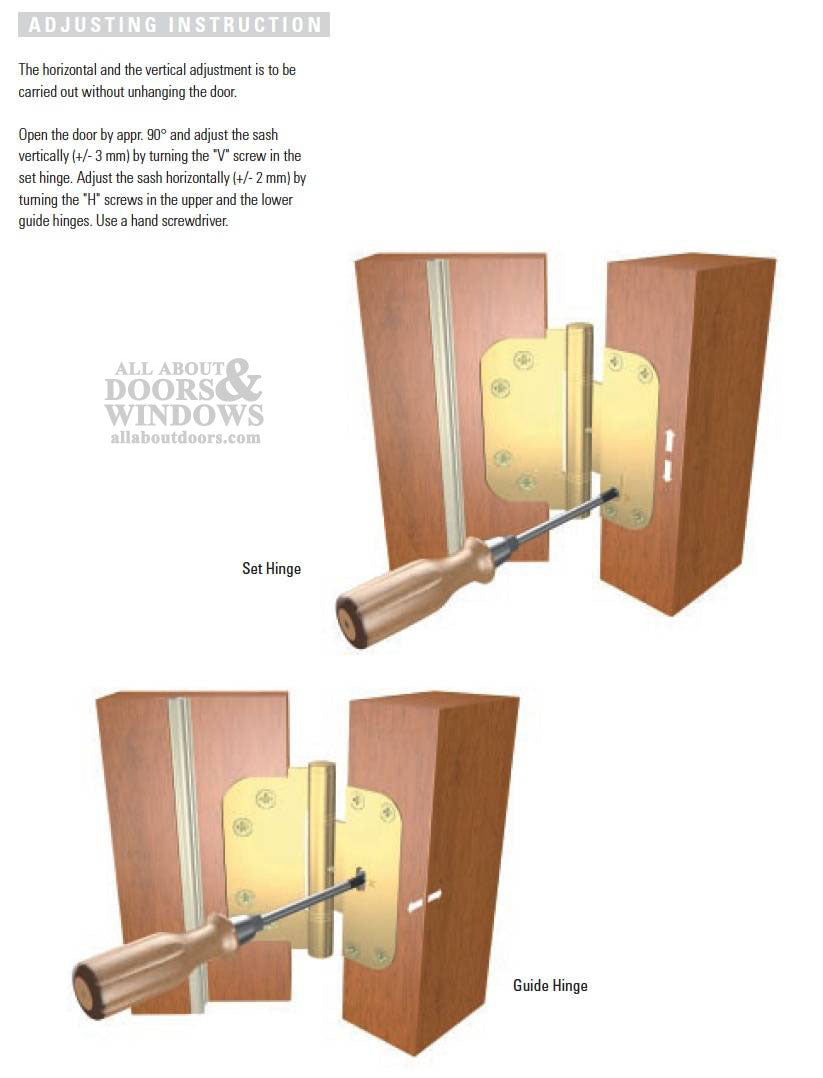 ADJUSTING INSTRUCTION

The horizontal and the vertical adjustment is to be carried out without unhanging the door.

Open the door by appr. 90° and adjust the sash vertically (+/- 3 mm) by turning the "V" screw in the set hinge. Adjust the sash horizontally (+/- 2 mm) by turning the "H" screws in the upper and the lower guide hinges. Use a hand screwdriver.

ALL ABOUT DOORS & WINDOWS
allaboutdoors.com

Set Hinge

Guide Hinge