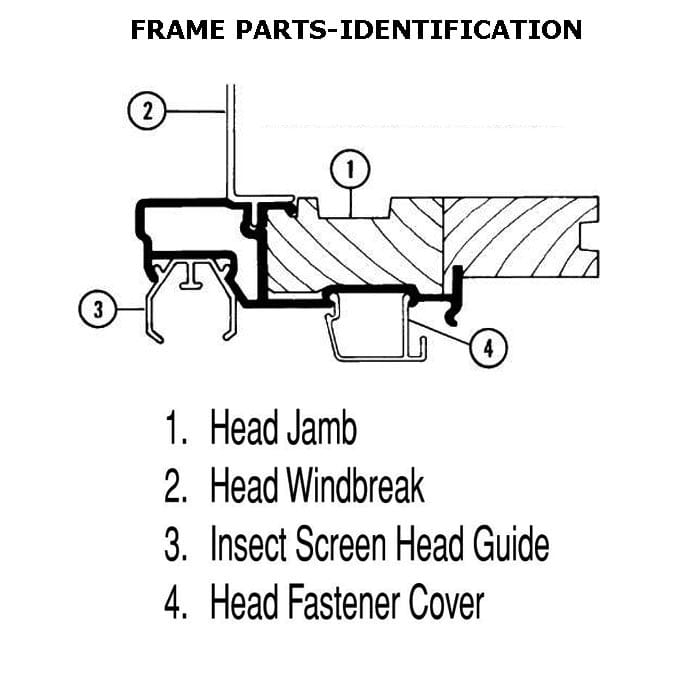 FRAME PARTS-IDENTIFICATION

2
1
3
4

1. Head Jamb
2. Head Windbreak
3. Insect Screen Head Guide
4. Head Fastener Cover