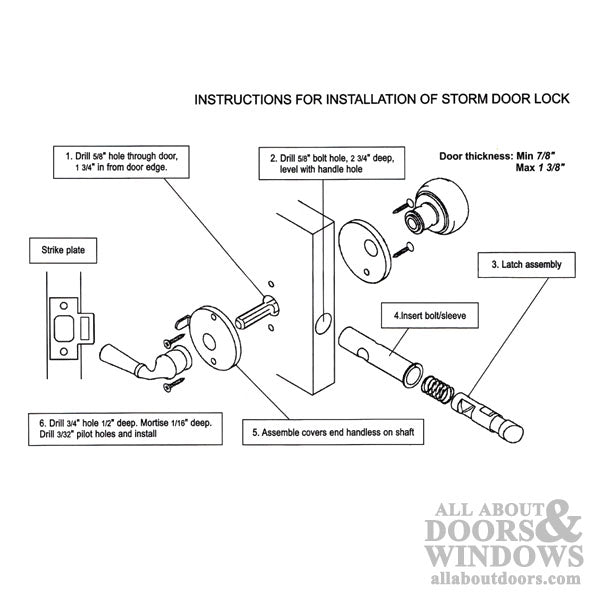 INSTRUCTIONS FOR INSTALLATION OF STORM DOOR LOCK

1. Drill 5/8" hole through door, 1 3/4" in from door edge.

2. Drill 5/8" bolt hole, 2 3/4" deep, level with handle hole

Door thickness: Min 7/8"
Max 1 3/8"

Strike plate

3. Latch assembly

4.Insert bolt/sleeve

6. Drill 3/4" hole 1/2" deep. Mortise 1/16" deep. Drill 3/32" pilot holes and install

5. Assemble covers end handless on shaft

ALL ABOUT DOORS & WINDOWS
allaboutdoors.com