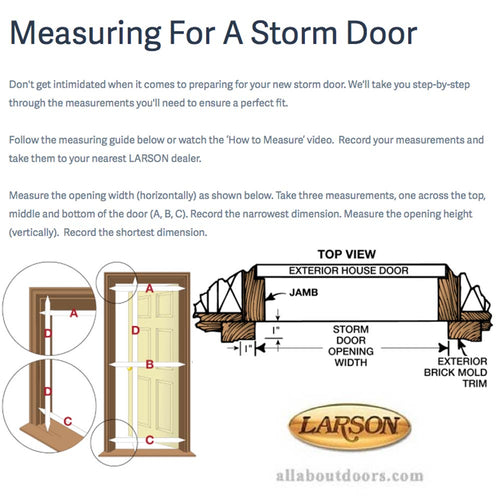 Measuring For A Storm Door

Don't get intimidated when it comes to preparing for your new storm door. We'll take you step-by-step through the measurements you'll need to ensure a perfect fit.

Follow the measuring guide below or watch the 'How to Measure' video. Record your measurements and take them to your nearest LARSON dealer.

Measure the opening width (horizontally) as shown below. Take three measurements, one across the top, middle and bottom of the door (A, B, C). Record the narrowest dimension. Measure the opening height (vertically). Record the shortest dimension.

A
D
D
C
A
D
B
C

TOP VIEW
EXTERIOR HOUSE DOOR
JAMB
1"
1"
STORM DOOR OPENING WIDTH
EXTERIOR BRICK MOLD TRIM

LARSON

allaboutdoors.com