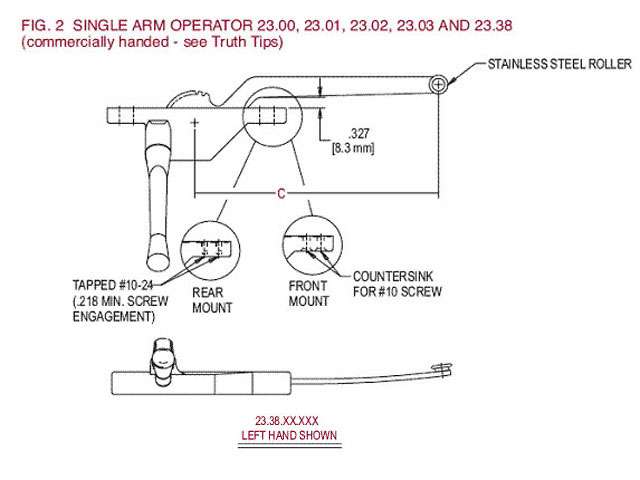 FIG. 2 SINGLE ARM OPERATOR 23.00, 23.01, 23.02, 23.03 AND 23.38
(commercially handed - see Truth Tips)

STAINLESS STEEL ROLLER

.327
[8.3 mm]

C

TAPPED #10-24
(.218 MIN. SCREW ENGAGEMENT)

REAR MOUNT

FRONT MOUNT

COUNTERSINK FOR #10 SCREW

23.38.XX.XXX
LEFT HAND SHOWN