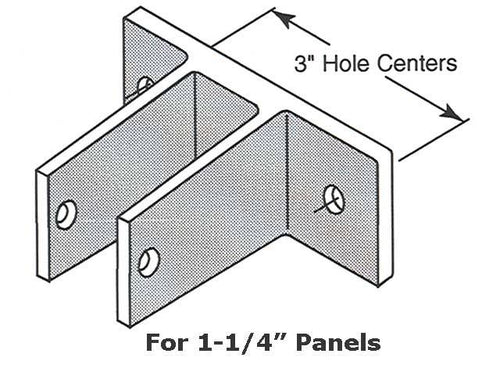 3" Hole Centers

For 1-1/4” Panels