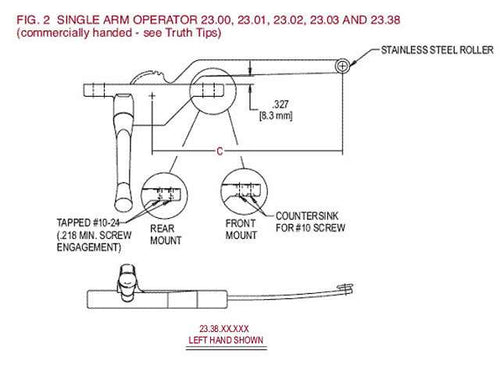 FIG. 2 SINGLE ARM OPERATOR 23.00, 23.01, 23.02, 23.03 AND 23.38
(commercially handed - see Truth Tips)

STAINLESS STEEL ROLLER

.327
[8.3 mm]

C

TAPPED #10-24
(.218 MIN. SCREW ENGAGEMENT)

REAR MOUNT

FRONT MOUNT

COUNTERSINK FOR #10 SCREW

23.38.XX.XXX
LEFT HAND SHOWN