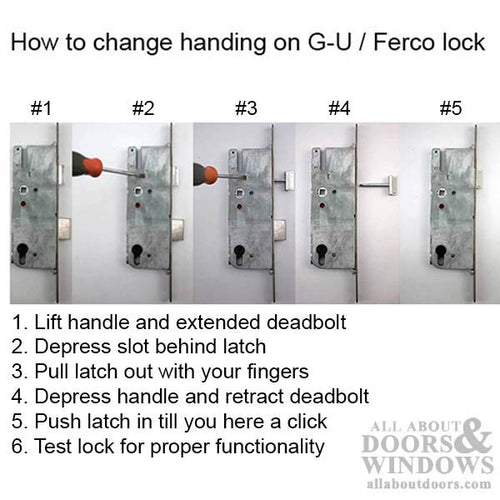 How to change handing on G-U / Ferco lock

#1 #2 #3 #4 #5

1. Lift handle and extended deadbolt
2. Depress slot behind latch
3. Pull latch out with your fingers
4. Depress handle and retract deadbolt
5. Push latch in till you here a click
6. Test lock for proper functionality

ALL ABOUT DOORS & WINDOWS
allaboutdoors.com