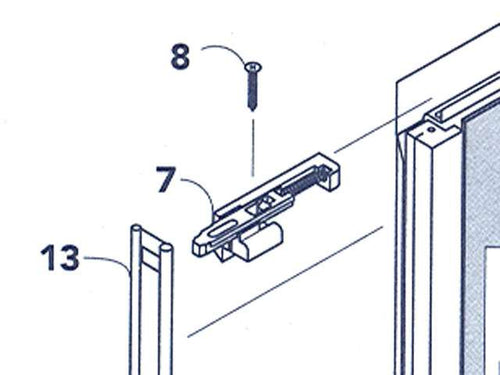 8

7

13