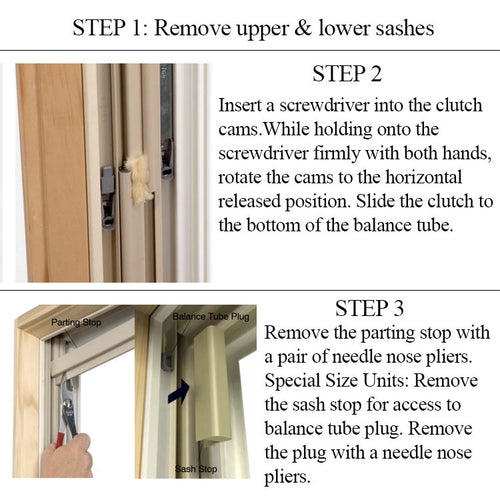 STEP 1: Remove upper & lower sashes

STEP 2

Insert a screwdriver into the clutch cams.While holding onto the screwdriver firmly with both hands, rotate the cams to the horizontal released position. Slide the clutch to the bottom of the balance tube.

Parting Stop

Balance Tube Plug

Sash Stop

STEP 3

Remove the parting stop with a pair of needle nose pliers. Special Size Units: Remove the sash stop for access to balance tube plug. Remove the plug with a needle nose pliers.