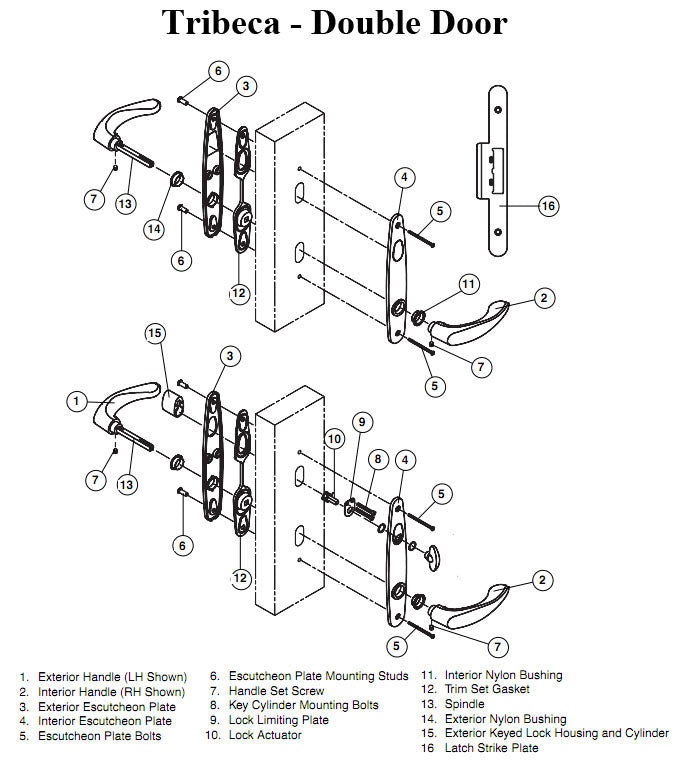 Tribeca - Double Door

6
3
7
13
14
6
12
4
5
16
11
2
7
5

15
3
1
7
13
6
12
10
9
8
4
5
2
5
7

1. Exterior Handle (LH Shown)
2. Interior Handle (RH Shown)
3. Exterior Escutcheon Plate
4. Interior Escutcheon Plate
5. Escutcheon Plate Bolts

6. Escutcheon Plate Mounting Studs
7. Handle Set Screw
8. Key Cylinder Mounting Bolts
9. Lock Limiting Plate
10. Lock Actuator

11. Interior Nylon Bushing
12. Trim Set Gasket
13. Spindle
14. Exterior Nylon Bushing
15. Exterior Keyed Lock Housing and Cylinder
16 Latch Strike Plate