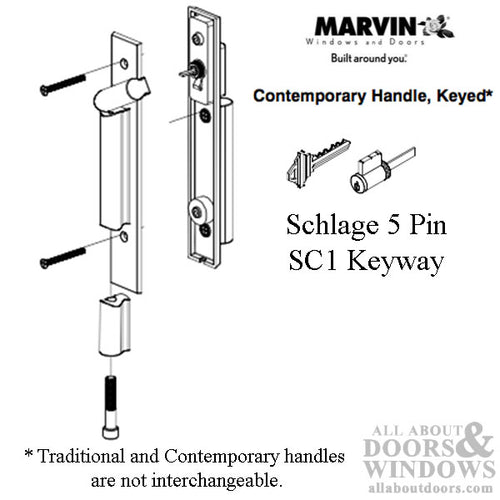 MARVIN
Windows and Doors
Built around you.

Contemporary Handle, Keyed*

Schlage 5 Pin
SC1 Keyway

* Traditional and Contemporary handles are not interchangeable.

ALL ABOUT DOORS & WINDOWS
allaboutdoors.com