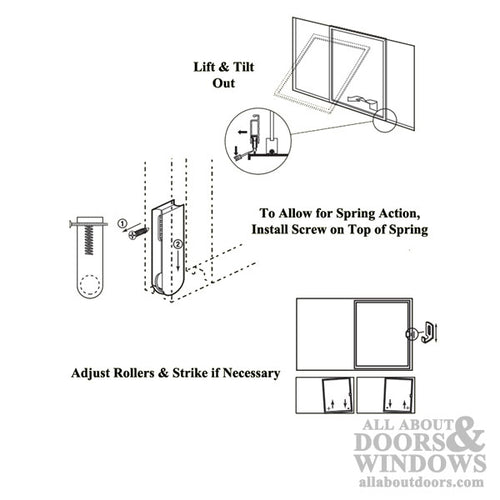 Lift & Tilt Out

①

②

To Allow for Spring Action, Install Screw on Top of Spring

Adjust Rollers & Strike if Necessary

ALL ABOUT DOORS & WINDOWS
allaboutdoors.com