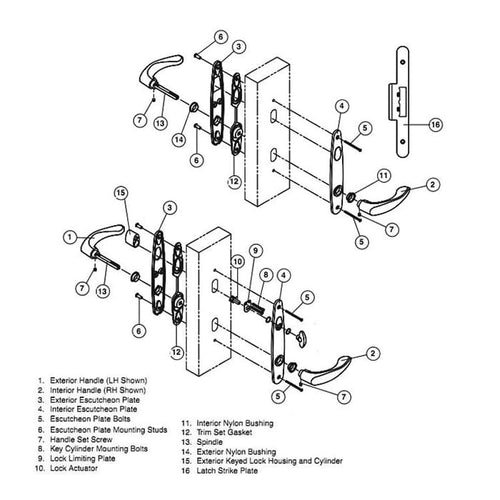 6
3
7
13
14
6
12
4
5
16
11
2
7
5
15
3
1
7
13
6
12
10
9
8
4
5
2
5
7

1. Exterior Handle (LH Shown)
2. Interior Handle (RH Shown)
3. Exterior Escutcheon Plate
4. Interior Escutcheon Plate
5. Escutcheon Plate Bolts
6. Escutcheon Plate Mounting Studs
7. Handle Set Screw
8. Key Cylinder Mounting Bolts
9. Lock Limiting Plate
10. Lock Actuator

11. Interior Nylon Bushing
12. Trim Set Gasket
13. Spindle
14. Exterior Nylon Bushing
15. Exterior Keyed Lock Housing and Cylinder
16 Latch Strike Plate