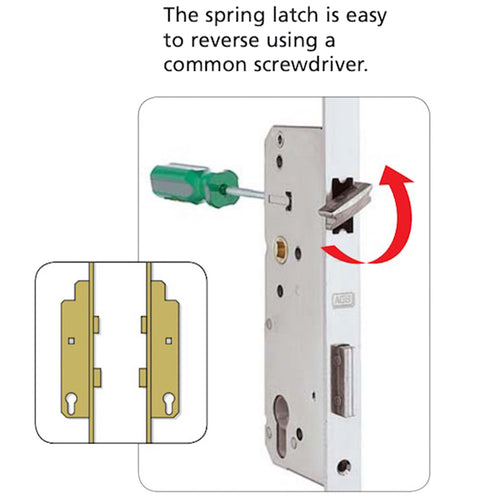 The spring latch is easy to reverse using a common screwdriver.

AGB