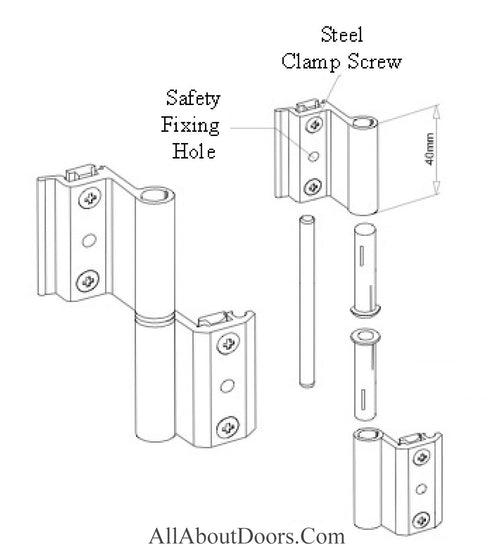 Steel
Clamp Screw

Safety
Fixing
Hole

40mm

AllAboutDoors.Com