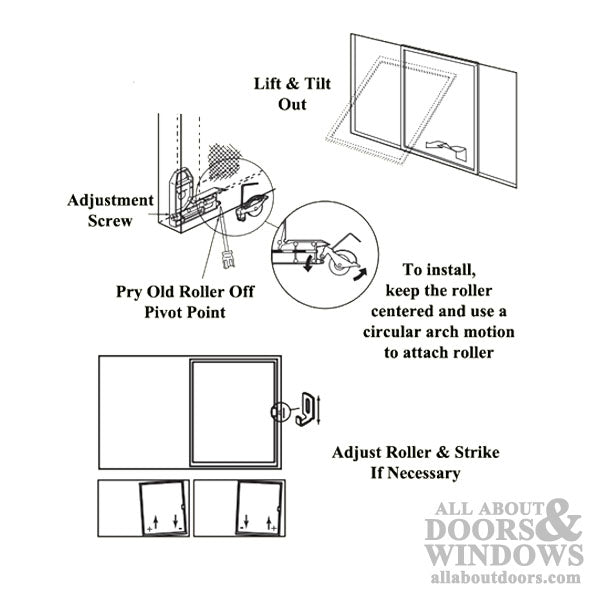 Lift & Tilt Out

Adjustment Screw

Pry Old Roller Off Pivot Point

To install, keep the roller centered and use a circular arch motion to attach roller

Adjust Roller & Strike If Necessary

+ -

- +

ALL ABOUT DOORS & WINDOWS
allaboutdoors.com