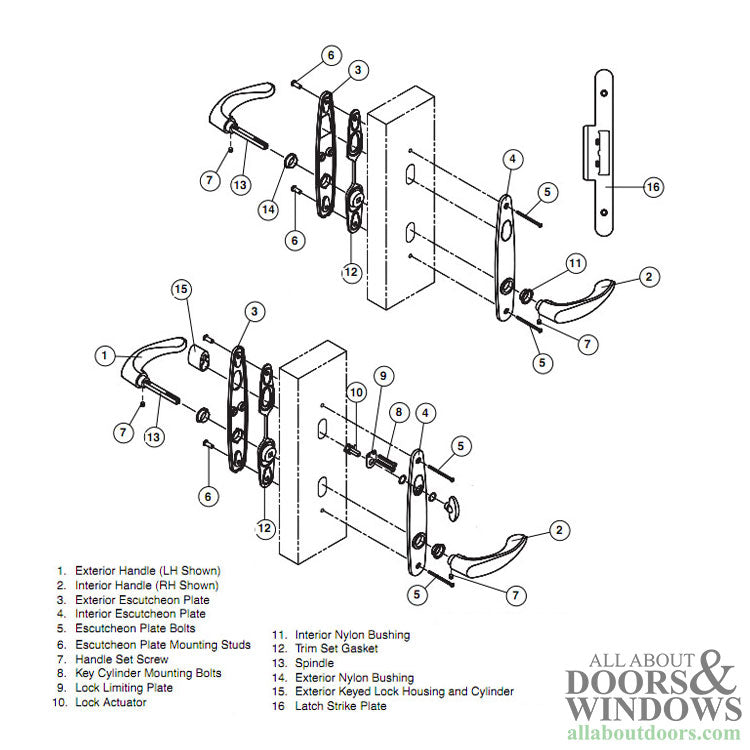 6
3
7
13
14
6
12
4
5
16
11
2
7
5
15
3
1
7
13
6
12
10
9
8
4
5
2
5
7

1. Exterior Handle (LH Shown)
2. Interior Handle (RH Shown)
3. Exterior Escutcheon Plate
4. Interior Escutcheon Plate
5. Escutcheon Plate Bolts
6. Escutcheon Plate Mounting Studs
7. Handle Set Screw
8. Key Cylinder Mounting Bolts
9. Lock Limiting Plate
10. Lock Actuator

11. Interior Nylon Bushing
12. Trim Set Gasket
13. Spindle
14. Exterior Nylon Bushing
15. Exterior Keyed Lock Housing and Cylinder
16 Latch Strike Plate

ALL ABOUT DOORS & WINDOWS
allaboutdoors.com