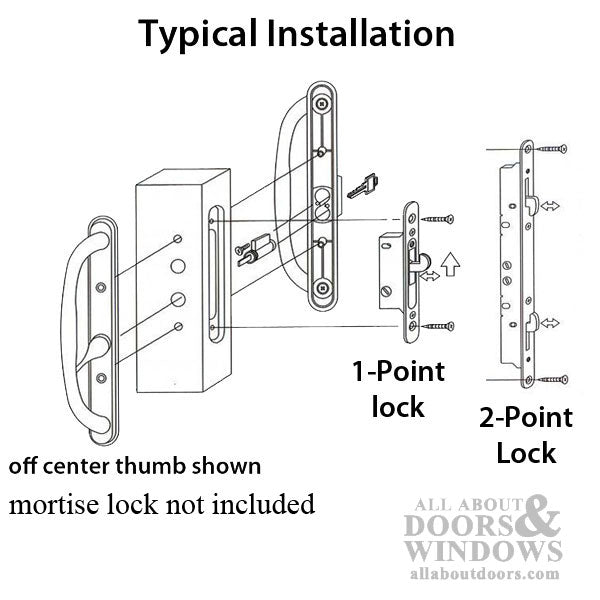 Typical Installation

1-Point lock

2-Point Lock

off center thumb shown

mortise lock not included

ALL ABOUT DOORS & WINDOWS
allaboutdoors.com