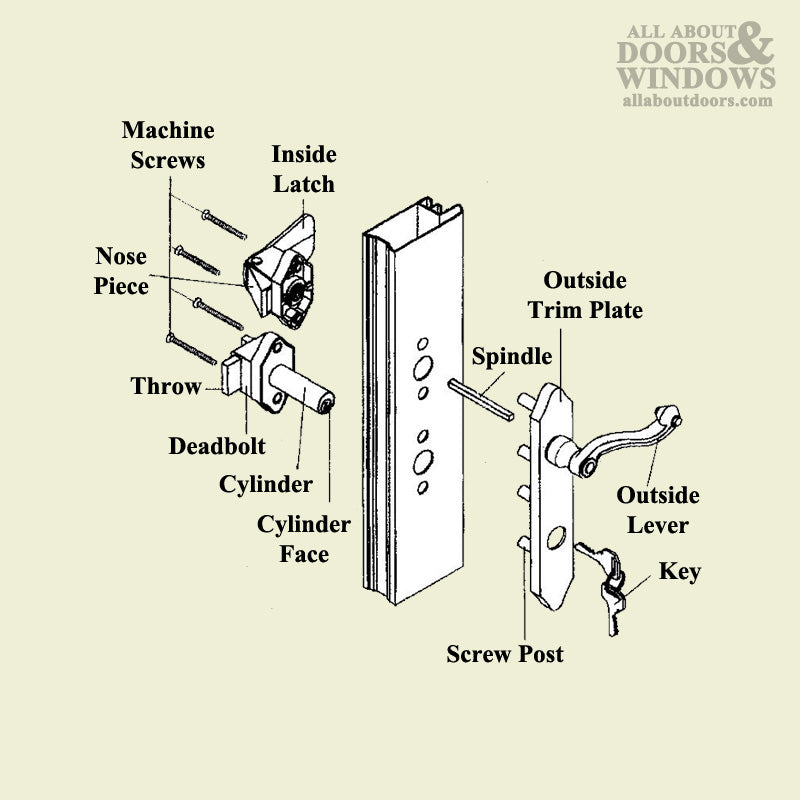 ALL ABOUT DOORS & WINDOWS
allaboutdoors.com

Machine Screws

Inside Latch

Nose Piece

Throw

Deadbolt

Cylinder

Cylinder Face

Spindle

Outside Trim Plate

Outside Lever

Key

Screw Post