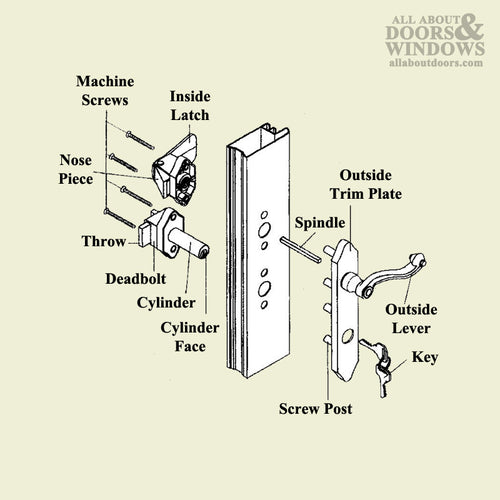 ALL ABOUT DOORS & WINDOWS
allaboutdoors.com

Machine Screws

Inside Latch

Nose Piece

Throw

Deadbolt

Cylinder

Cylinder Face

Spindle

Outside Trim Plate

Outside Lever

Key

Screw Post