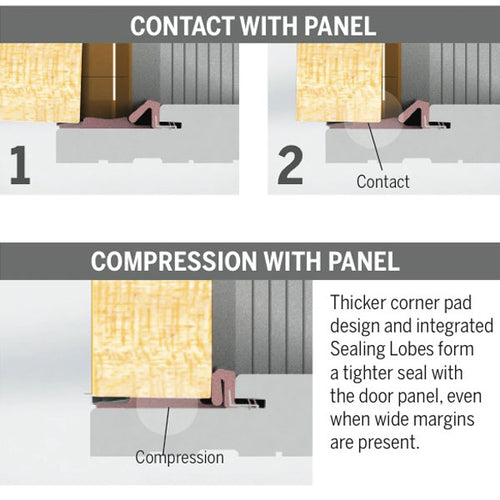 CONTACT WITH PANEL

1

2

Contact

COMPRESSION WITH PANEL

Compression

Thicker corner pad design and integrated Sealing Lobes form a tighter seal with the door panel, even when wide margins are present.