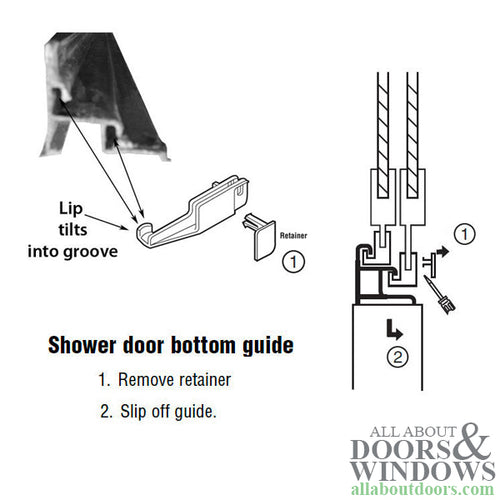 Lip tilts into groove

Retainer

①

①

②

Shower door bottom guide

1. Remove retainer

2. Slip off guide.

ALL ABOUT DOORS & WINDOWS
allaboutdoors.com