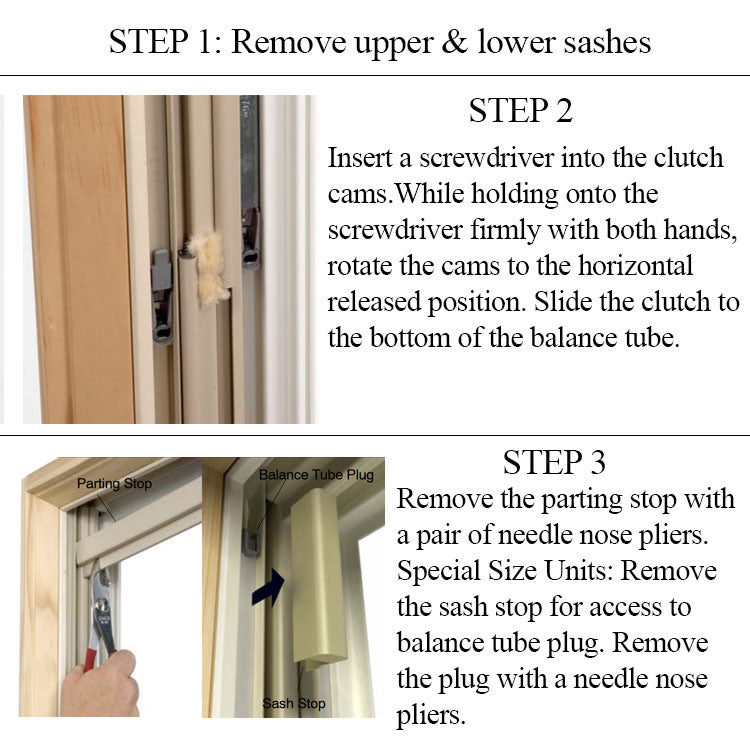 STEP 1: Remove upper & lower sashes

STEP 2

Insert a screwdriver into the clutch cams.While holding onto the screwdriver firmly with both hands, rotate the cams to the horizontal released position. Slide the clutch to the bottom of the balance tube.

Parting Stop

Balance Tube Plug

Sash Stop

STEP 3

Remove the parting stop with a pair of needle nose pliers. Special Size Units: Remove the sash stop for access to balance tube plug. Remove the plug with a needle nose pliers.