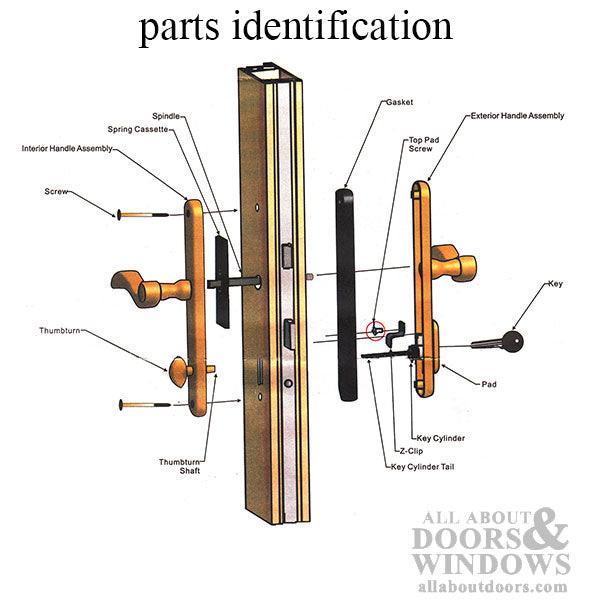 parts identification

Spindle
Spring Cassette
Interior Handle Assembly
Screw
Thumbturn
Thumbturn Shaft
Gasket
Top Pad Screw
Exterior Handle Assembly
Key
Pad
Key Cylinder
Z-Clip
Key Cylinder Tail

ALL ABOUT DOORS & WINDOWS
allaboutdoors.com