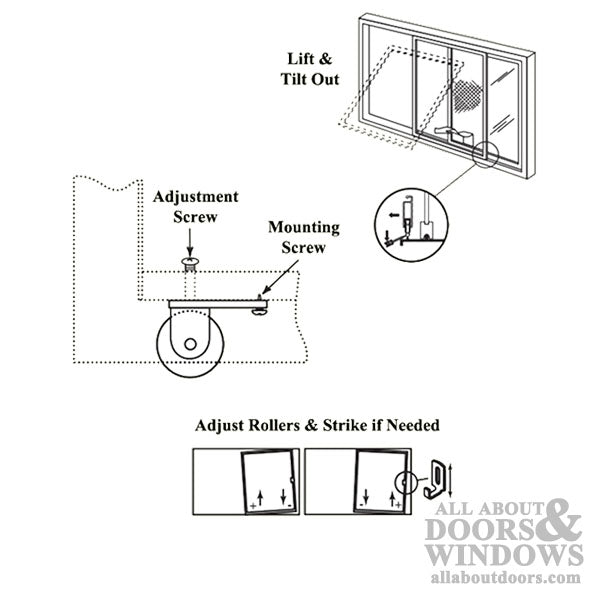 Lift & Tilt Out

Adjustment Screw

Mounting Screw

Adjust Rollers & Strike if Needed

+ -

- +

ALL ABOUT DOORS & WINDOWS
allaboutdoors.com